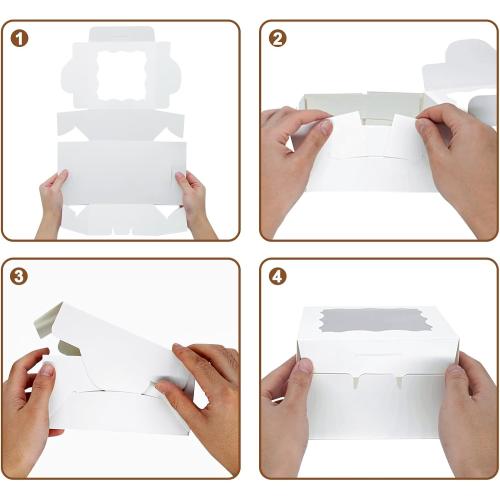 1

2

3

4