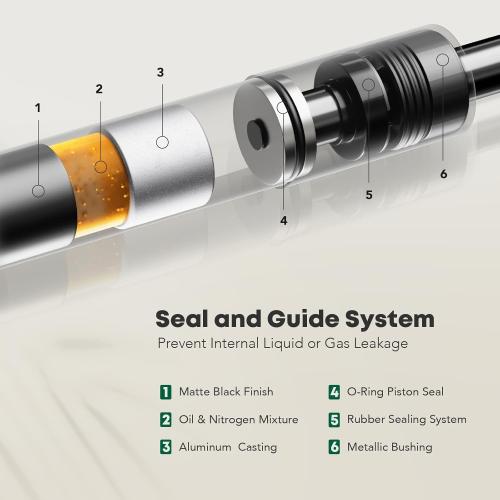 1
2
3
4
5
6

Seal and Guide System
Prevent Internal Liquid or Gas Leakage

1 Matte Black Finish
2 Oil & Nitrogen Mixture
3 Aluminum Casting
4 O-Ring Piston Seal
5 Rubber Sealing System
6 Metallic Bushing