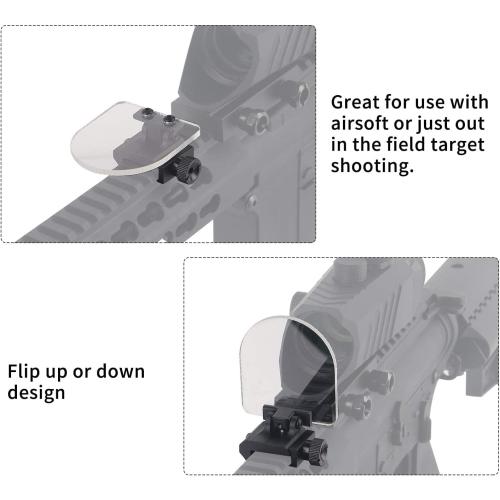 Great for use with airsoft or just out in the field target shooting.

Flip up or down design