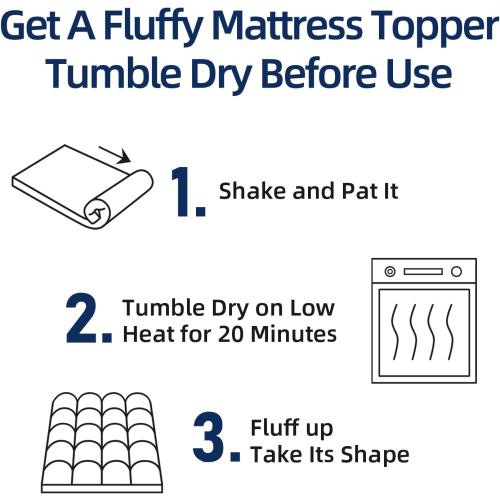 Get A Fluffy Mattress Topper
Tumble Dry Before Use

1. Shake and Pat It

2. Tumble Dry on Low Heat for 20 Minutes

3. Fluff up Take Its Shape