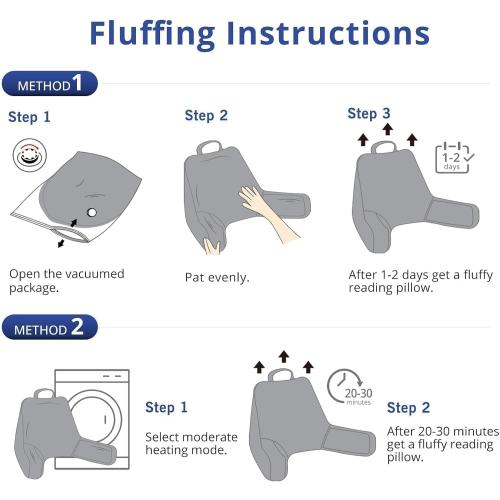 Fluffing Instructions

METHOD 1

Step 1

Open the vacuumed package.

Step 2

Pat evenly.

Step 3

1-2 days

After 1-2 days get a fluffy reading pillow.

METHOD 2

Step 1

Select moderate heating mode.

20-30 minutes

Step 2

After 20-30 minutes get a fluffy reading pillow.