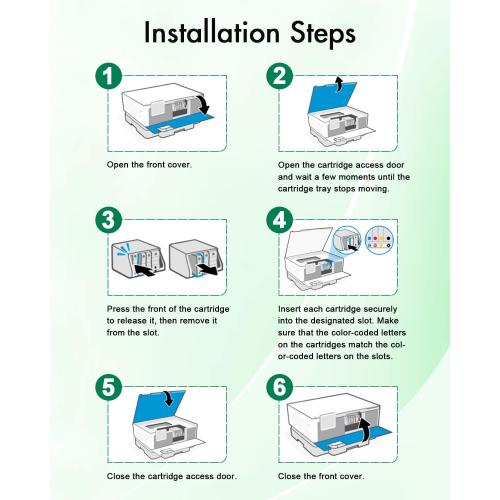 Installation Steps

1

Open the front cover.

2

Open the cartridge access door and wait a few moments until the cartridge tray stops moving.

3

Press the front of the cartridge to release it, then remove it from the slot.

4

Insert each cartridge securely into the designated slot. Make sure that the color-coded letters on the cartridges match the color-coded letters on the slots.

5

Close the cartridge access door.

6

Close the front cover.