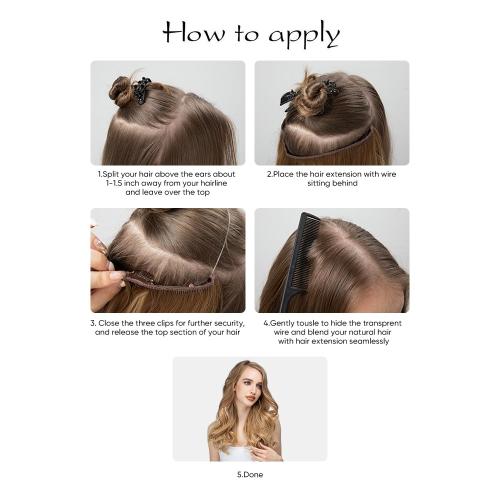 How to apply

1.Split your hair above the ears about 1-1.5 inch away from your hairline and leave over the top

2.Place the hair extension with wire sitting behind

3. Close the three clips for further security, and release the top section of your hair

4.Gently tousle to hide the transprent wire and blend your natural hair with hair extension seamlessly

5.Done