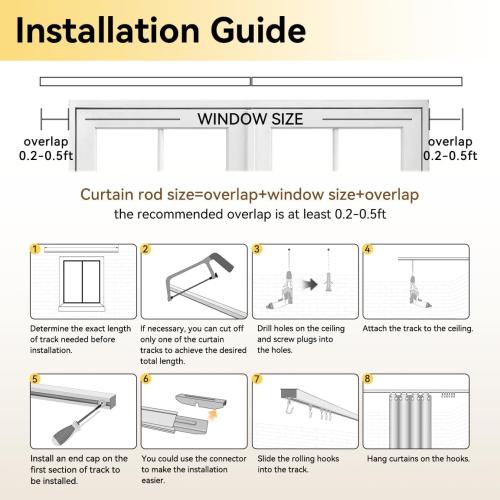 Installation Guide

WINDOW SIZE

overlap
0.2-0.5ft

overlap
0.2-0.5ft

Curtain rod size=overlap+window size+overlap
the recommended overlap is at least 0.2-0.5ft

1
Determine the exact length of track needed before installation.

2
If necessary, you can cut off only one of the curtain tracks to achieve the desired total length.

3
Drill holes on the ceiling and screw plugs into the holes.

4
Attach the track to the ceiling.

5
Install an end cap on the first section of track to be installed.

6
You could use the connector to make the installation easier.

7
Slide the rolling hooks into the track.

8
Hang curtains on the hooks.