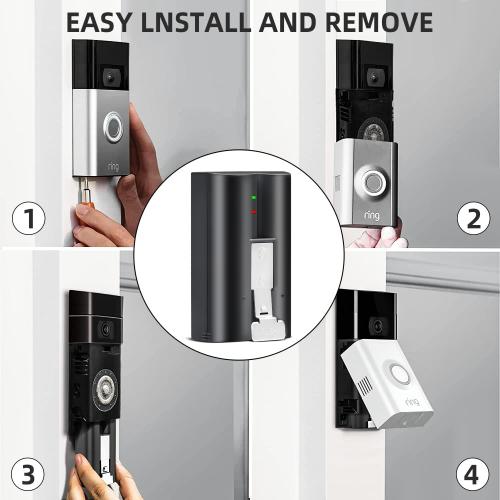 EASY LNSTALL AND REMOVE

ring

1

ring

2

3

ring

4