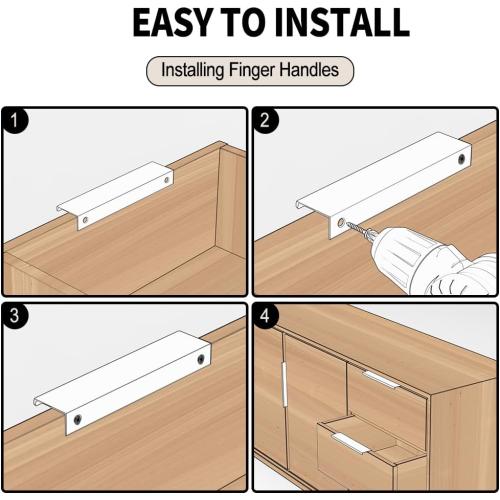 EASY TO INSTALL

Installing Finger Handles

1

2

3

4