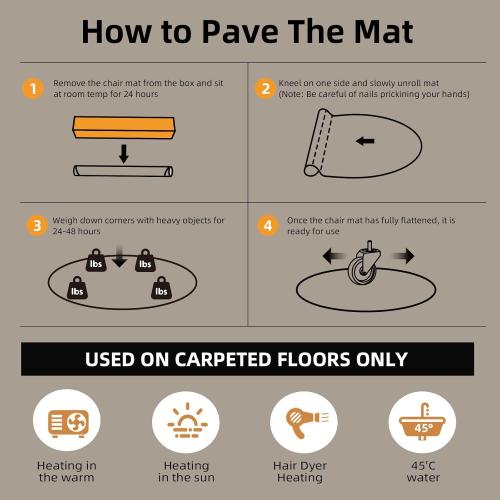 How to Pave The Mat

1 Remove the chair mat from the box and sit at room temp for 24 hours

2 Kneel on one side and slowly unroll mat (Note: Be careful of nails prickining your hands)

3 Weigh down corners with heavy objects for 24-48 hours

lbs lbs lbs lbs

4 Once the chair mat has fully flattened, it is ready for use

USED ON CARPETED FLOORS ONLY

Heating in the warm

Heating in the sun

Hair Dyer Heating

45°

45'C water