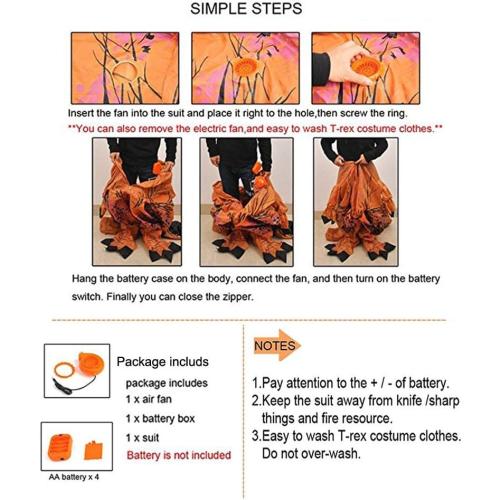 SIMPLE STEPS

Insert the fan into the suit and place it right to the hole,then screw the ring.

**You can also remove the electric fan,and easy to wash T-rex costume clothes.**

Hang the battery case on the body, connect the fan, and then turn on the battery switch. Finally you can close the zipper.

Package includs

package includes
1 x air fan
1 x battery box
1 x suit
Battery is not included

AA battery x 4

NOTES

1.Pay attention to the + / - of battery.
2.Keep the suit away from knife /sharp things and fire resource.
3.Easy to wash T-rex costume clothes. Do not over-wash.