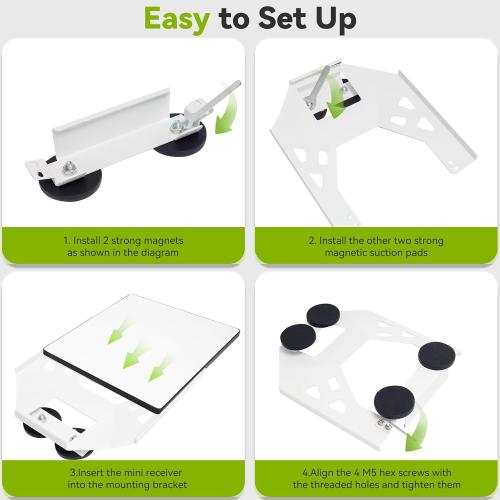 Easy to Set Up

1. Install 2 strong magnets as shown in the diagram

2. Install the other two strong magnetic suction pads

3.Insert the mini receiver into the mounting bracket

4.Align the 4 M5 hex screws with the threaded holes and tighten them