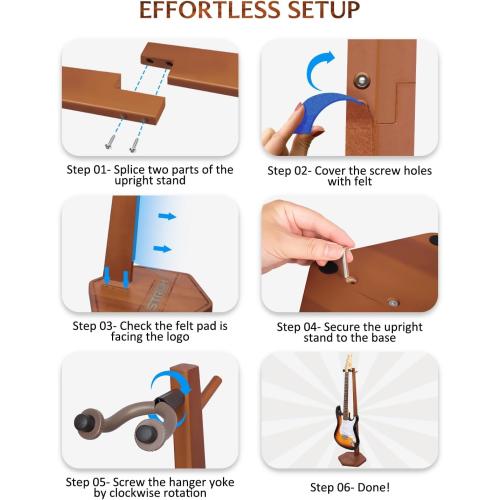 EFFORTLESS SETUP

Step 01- Splice two parts of the upright stand

Step 02- Cover the screw holes with felt

Step 03- Check the felt pad is facing the logo

Step 04- Secure the upright stand to the base

Step 05- Screw the hanger yoke by clockwise rotation

Step 06- Done!