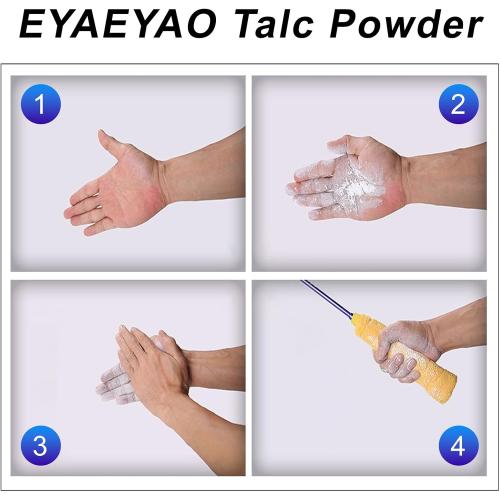 EYAEYAO Talc Powder

1

2

3

4