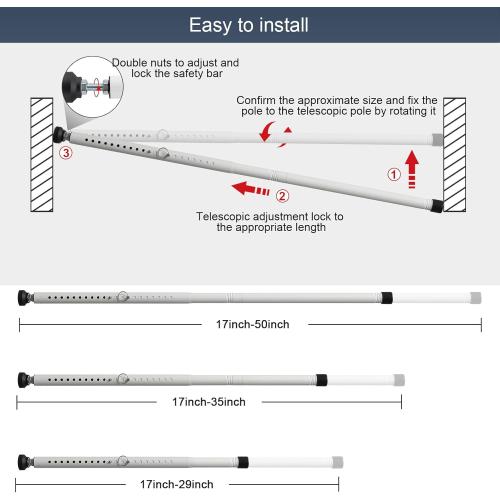 Easy to install

Double nuts to adjust and lock the safety bar

Confirm the approximate size and fix the pole to the telescopic pole by rotating it

③

①

②

Telescopic adjustment lock to the appropriate length

17inch-50inch

17inch-35inch

17inch-29inch