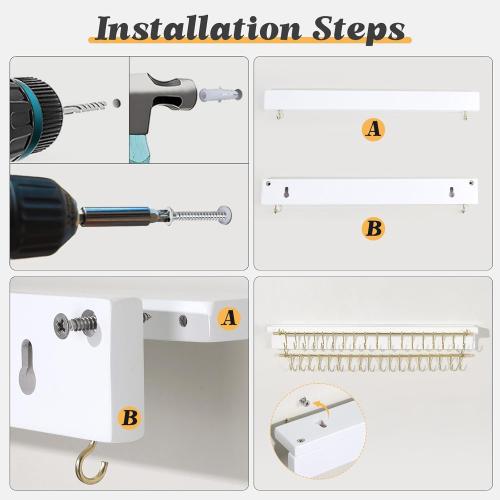 Installation Steps

A

B

A

B