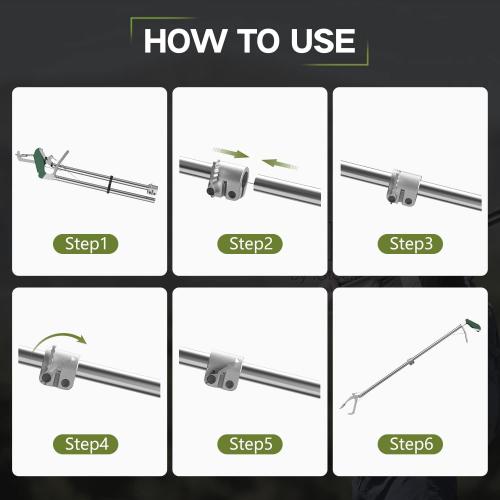 HOW TO USE

Step1

Step2

Step3

Step4

Step5

Step6