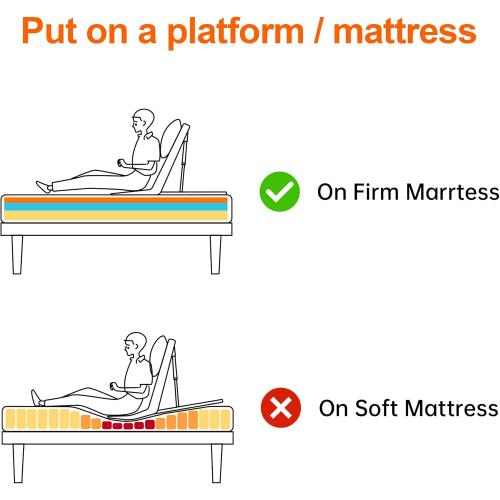 Put on a platform / mattress

On Firm Marrtess

On Soft Mattress