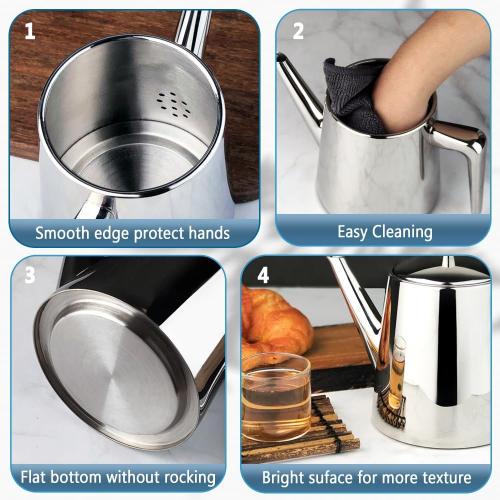 1

Smooth edge protect hands

2

Easy Cleaning

3

Flat bottom without rocking

4

Bright suface for more texture