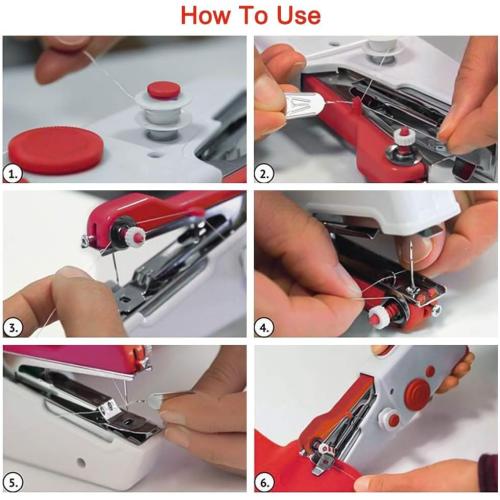 How To Use

1.

2.

3.

4.

5.

6.