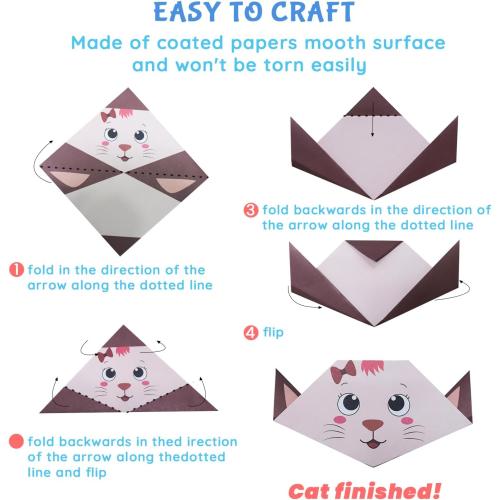 EASY TO CRAFT

Made of coated papers mooth surface and won't be torn easily

1 fold in the direction of the arrow along the dotted line

fold backwards in thed irection of the arrow along thedotted line and flip

3 fold backwards in the direction of the arrow along the dotted line

4 flip

Cat finished!