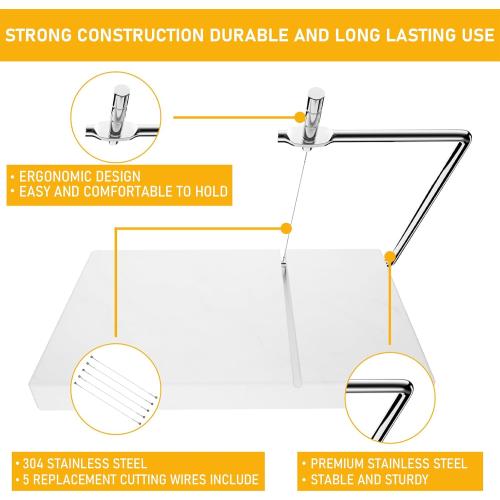 STRONG CONSTRUCTION DURABLE AND LONG LASTING USE

• ERGONOMIC DESIGN
• EASY AND COMFORTABLE TO HOLD

• 304 STAINLESS STEEL
• 5 REPLACEMENT CUTTING WIRES INCLUDE

• PREMIUM STAINLESS STEEL
• STABLE AND STURDY