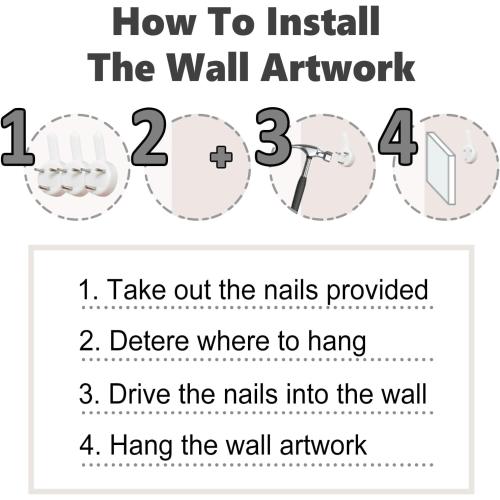 How To Install
The Wall Artwork

1 2 3 4

1. Take out the nails provided

2. Detere where to hang

3. Drive the nails into the wall

4. Hang the wall artwork