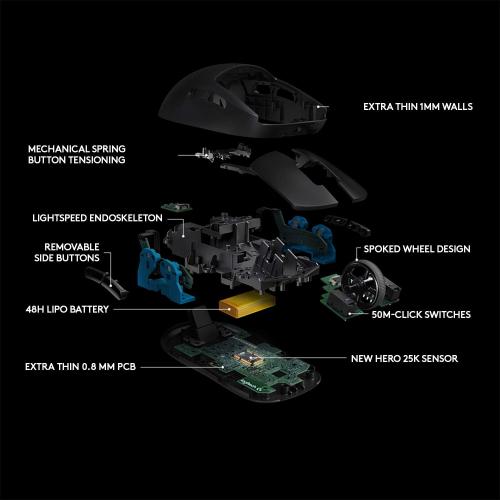 EXTRA THIN 1MM WALLS

MECHANICAL SPRING BUTTON TENSIONING

LIGHTSPEED ENDOSKELETON

REMOVABLE SIDE BUTTONS

SPOKED WHEEL DESIGN

48H LIPO BATTERY

50M-CLICK SWITCHES

NEW HERO 25K SENSOR

EXTRA THIN 0.8 MM PCB