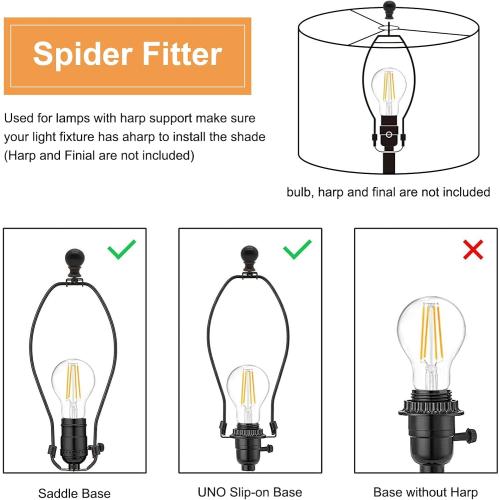 Spider Fitter

Used for lamps with harp support make sure your light fixture has aharp to install the shade (Harp and Finial are not included)

bulb, harp and final are not included

Saddle Base

UNO Slip-on Base

Base without Harp