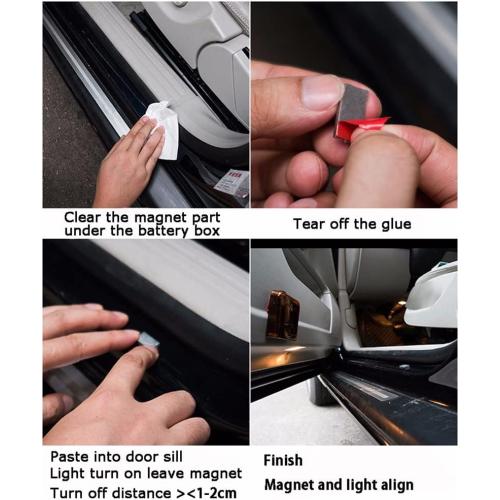 Clear the magnet part under the battery box

Tear off the glue

Paste into door sill
Light turn on leave magnet
Turn off distance ><1-2cm

Finish
Magnet and light align