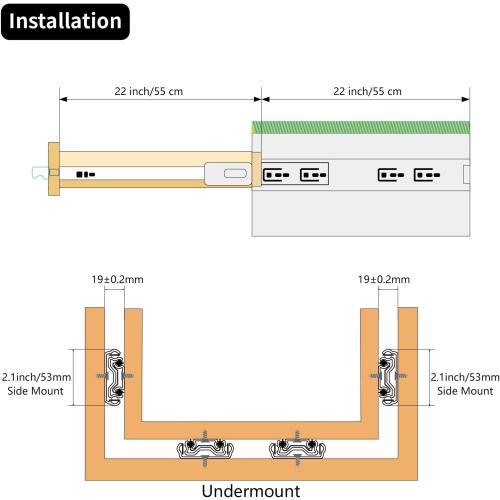 Installation

22 inch/55 cm

22 inch/55 cm

19±0.2mm

19±0.2mm

2.1inch/53mm
Side Mount

2.1inch/53mm
Side Mount

Undermount