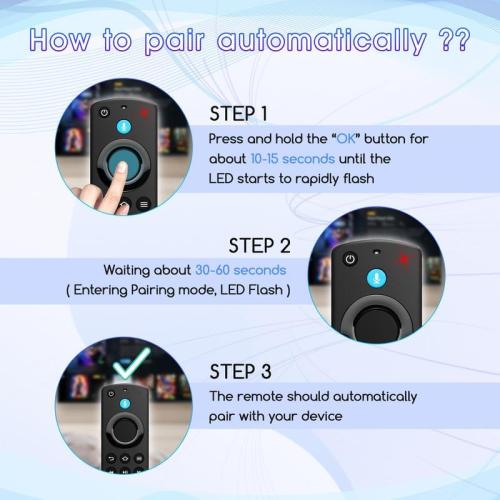 How to pair automatically ??

STEP 1

Press and hold the "OK" button for about 10-15 seconds until the LED starts to rapidly flash

STEP 2

Waiting about 30-60 seconds ( Entering Pairing mode, LED Flash )

STEP 3

The remote should automatically pair with your device