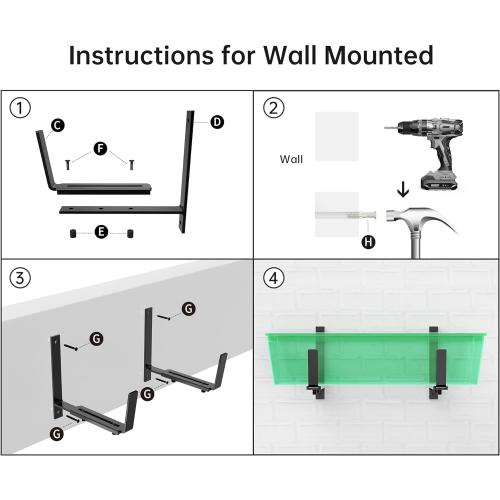 Instructions for Wall Mounted

①
C
F
D
E

②
Wall
H

③
G
G
G
G

④