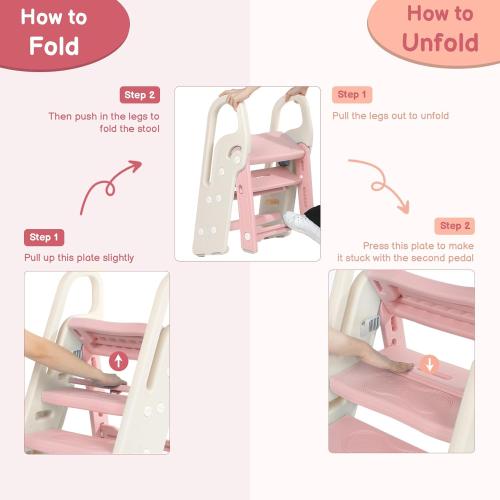 How to Fold

Step 2

Then push in the legs to fold the stool

Step 1

Pull up this plate slightly

How to Unfold

Step 1

Pull the legs out to unfold

Step 2

Press this plate to make it stuck with the second pedal