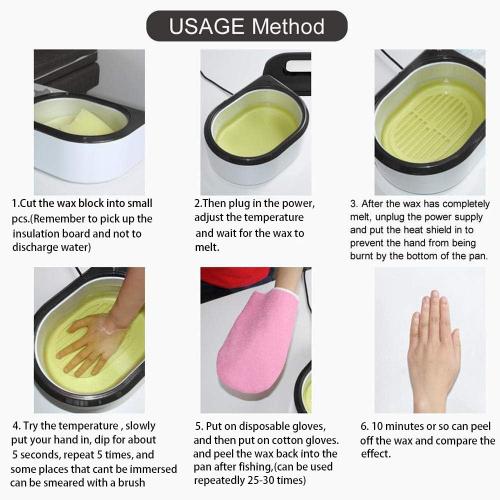 USAGE Method

1.Cut the wax block into small pcs.(Remember to pick up the insulation board and not to discharge water)

2.Then plug in the power, adjust the temperature and wait for the wax to melt.

3. After the wax has completely melt, unplug the power supply and put the heat shield in to prevent the hand from being burnt by the bottom of the pan.

4. Try the temperature , slowly put your hand in, dip for about 5 seconds, repeat 5 times, and some places that cant be immersed can be smeared with a brush

5. Put on disposable gloves, and then put on cotton gloves. and peel the wax back into the pan after fishing,(can be used repeatedly 25-30 times)

6. 10 minutes or so can peel off the wax and compare the effect.