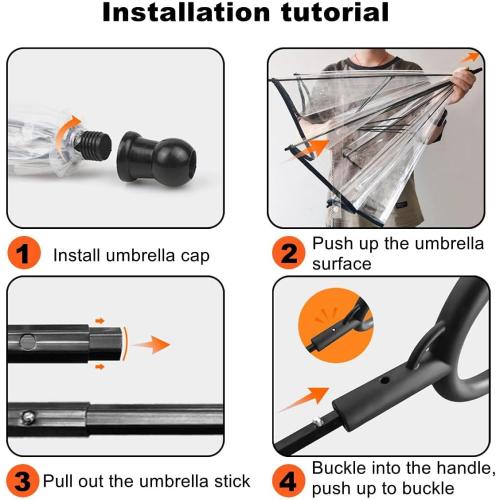 Installation tutorial

1 Install umbrella cap

2 Push up the umbrella surface

3 Pull out the umbrella stick

4 Buckle into the handle, push up to buckle