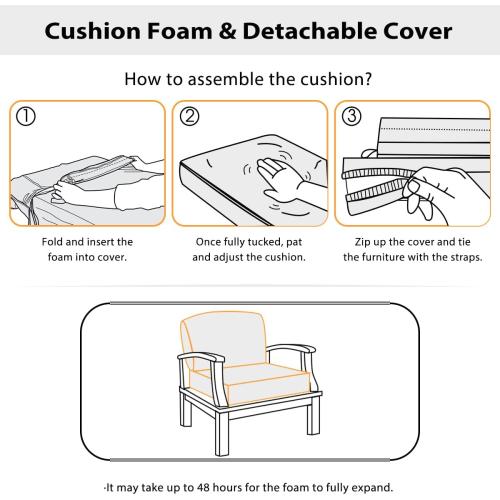 Cushion Foam & Detachable Cover

How to assemble the cushion?

①

Fold and insert the foam into cover.

②

Once fully tucked, pat and adjust the cushion.

③

Zip up the cover and tie the furniture with the straps.

·It may take up to 48 hours for the foam to fully expand.