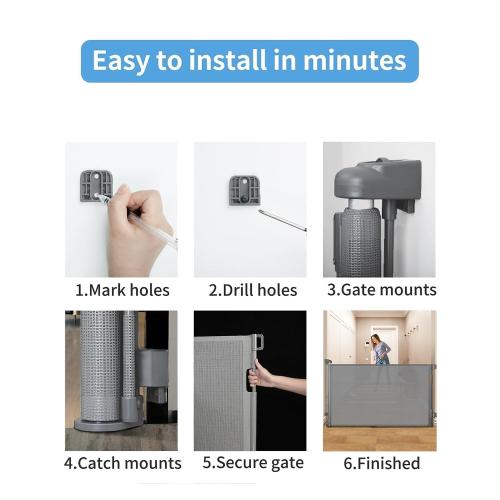 Easy to install in minutes

1.Mark holes

2.Drill holes

3.Gate mounts

4.Catch mounts

5.Secure gate

6.Finished