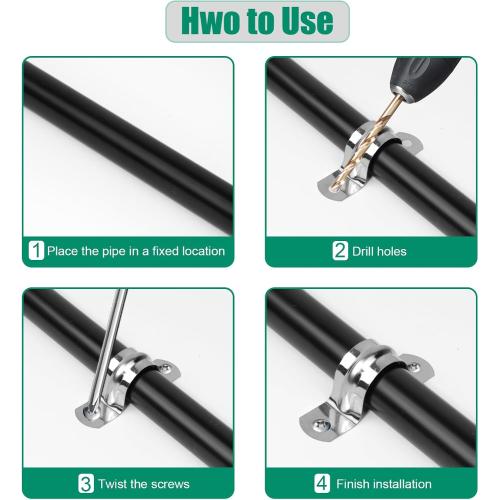 Hwo to Use

1 Place the pipe in a fixed location

2 Drill holes

3 Twist the screws

4 Finish installation