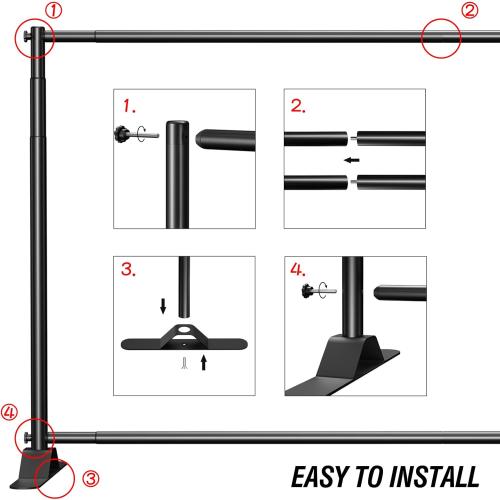 ①

②

1.

2.

3.

4.

④

③

EASY TO INSTALL