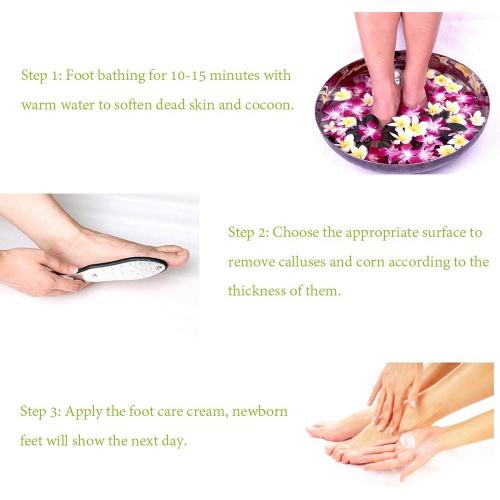 Step 1: Foot bathing for 10-15 minutes with warm water to soften dead skin and cocoon.

Step 2: Choose the appropriate surface to remove calluses and corn according to the thickness of them.

Step 3: Apply the foot care cream, newborn feet will show the next day.