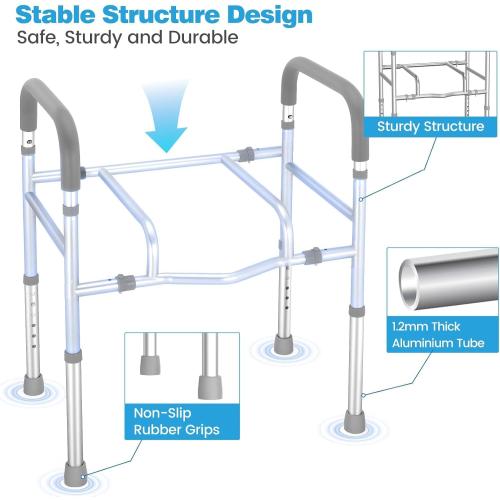 Stable Structure Design

Safe, Sturdy and Durable

Sturdy Structure

1.2mm Thick Aluminium Tube

Non-Slip Rubber Grips