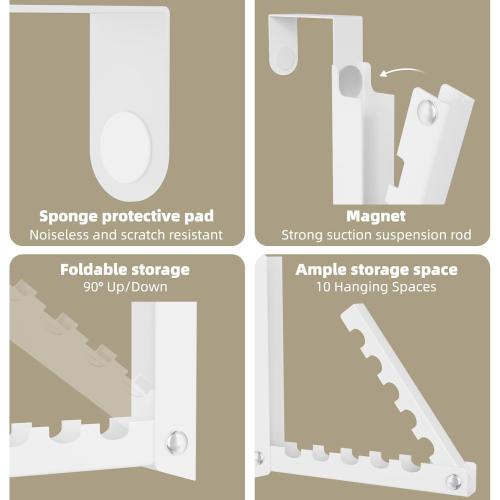 Sponge protective pad
Noiseless and scratch resistant

Magnet
Strong suction suspension rod

Foldable storage
90° Up/Down

Ample storage space
10 Hanging Spaces