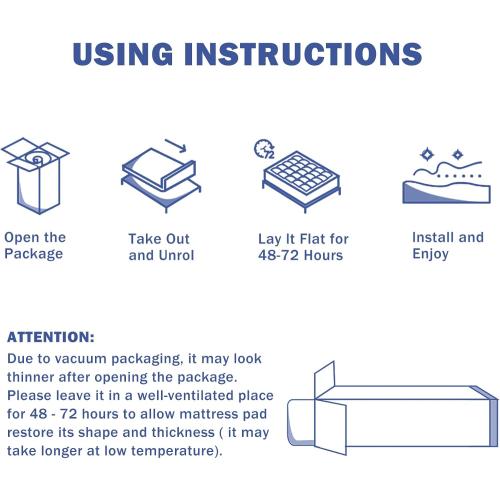 USING INSTRUCTIONS

72

Open the Package

Take Out and Unrol

Lay It Flat for 48-72 Hours

Install and Enjoy

ATTENTION:
Due to vacuum packaging, it may look thinner after opening the package. Please leave it in a well-ventilated place for 48 - 72 hours to allow mattress pad restore its shape and thickness ( it may take longer at low temperature).