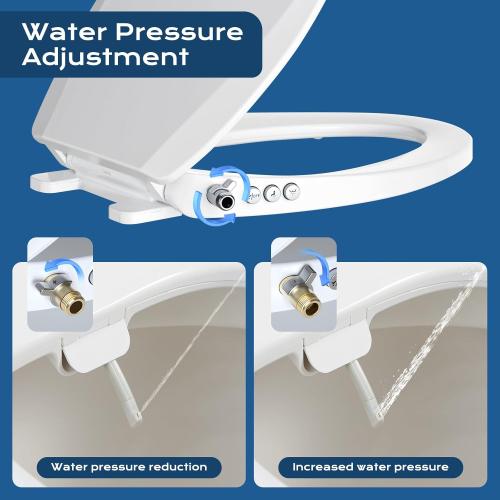 Water Pressure Adjustment

Water pressure reduction

Increased water pressure