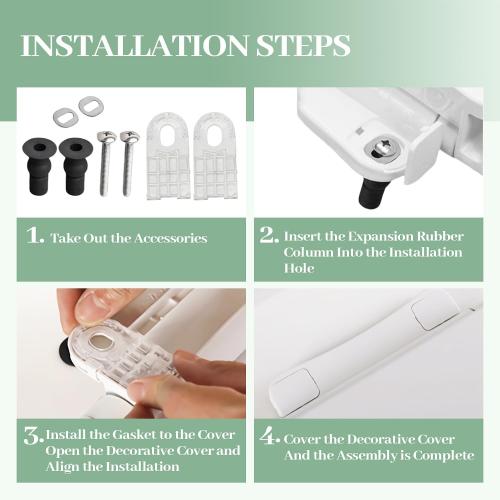 INSTALLATION STEPS

1. Take Out the Accessories

2. Insert the Expansion Rubber Column Into the Installation Hole

3. Install the Gasket to the Cover Open the Decorative Cover and Align the Installation

4. Cover the Decorative Cover And the Assembly is Complete