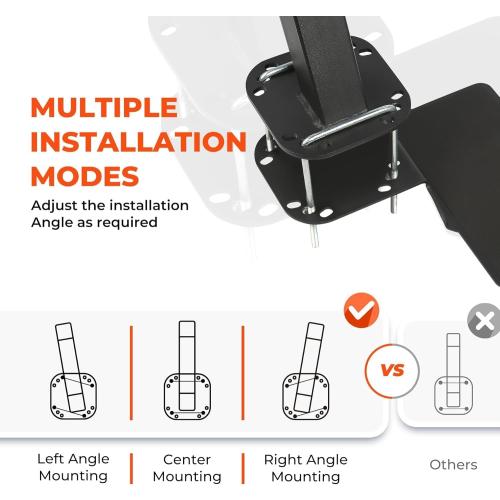 MULTIPLE INSTALLATION MODES

Adjust the installation Angle as required

VS

Left Angle Mounting

Center Mounting

Right Angle Mounting

Others