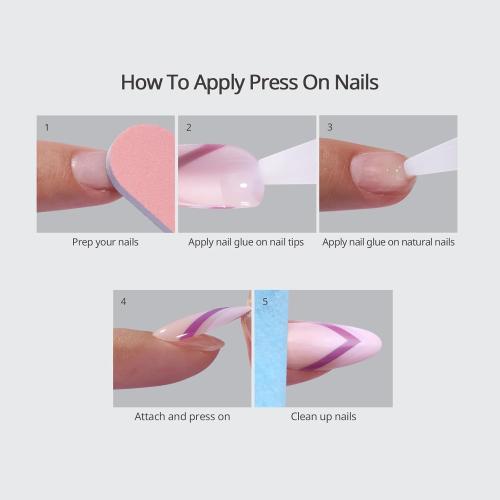 How To Apply Press On Nails

1
Prep your nails

2
Apply nail glue on nail tips

3
Apply nail glue on natural nails

4
Attach and press on

5
Clean up nails