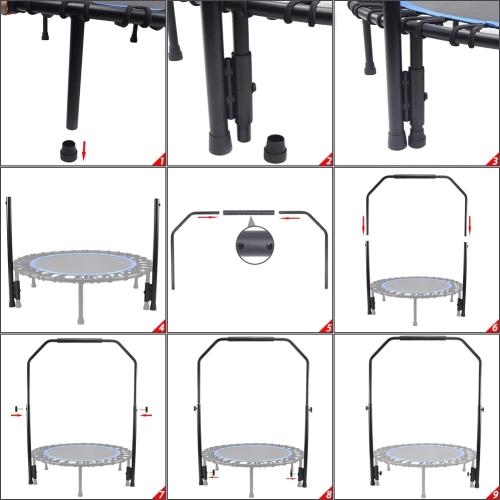 1

2

3

4

5

6

7

8

9