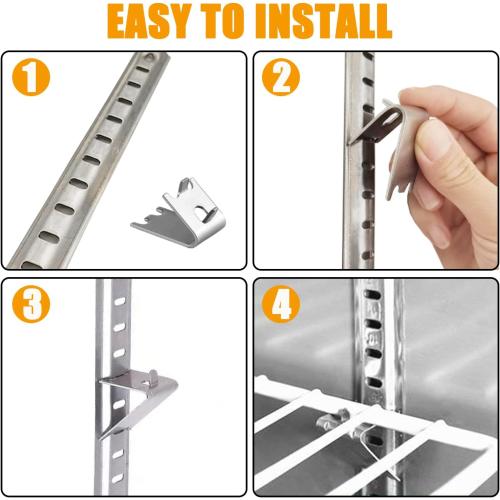 EASY TO INSTALL

1

2

3

4