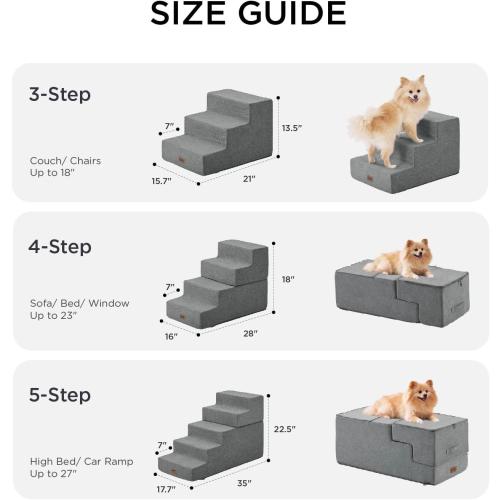 SIZE GUIDE

3-Step

Couch/ Chairs
Up to 18"

7"
13.5"
15.7"
21"

4-Step

Sofa/ Bed/ Window
Up to 23"

7"
18"
16"
28"

5-Step

High Bed/ Car Ramp
Up to 27"

7"
22.5"
17.7"
35"