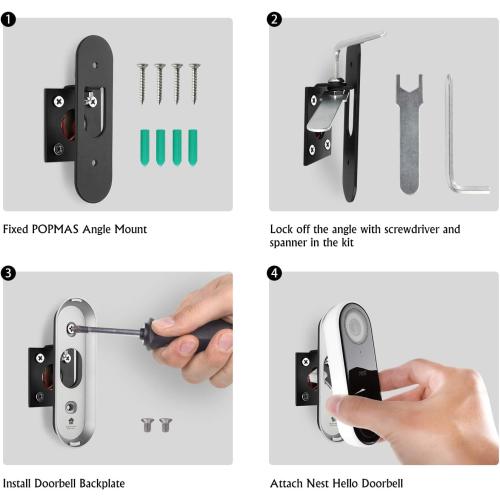 1

Fixed POPMAS Angle Mount

2

Lock off the angle with screwdriver and spanner in the kit

3

Install Doorbell Backplate

4

Attach Nest Hello Doorbell