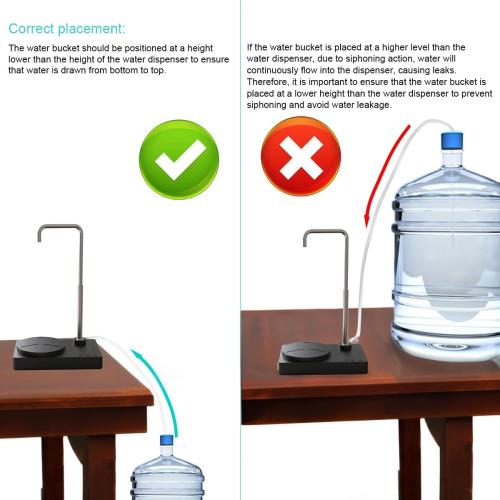 Correct placement:

The water bucket should be positioned at a height lower than the height of the water dispenser to ensure that water is drawn from bottom to top.

If the water bucket is placed at a higher level than the water dispenser, due to siphoning action, water will continuously flow into the dispenser, causing leaks. Therefore, it is important to ensure that the water bucket is placed at a lower height than the water dispenser to prevent siphoning and avoid water leakage.